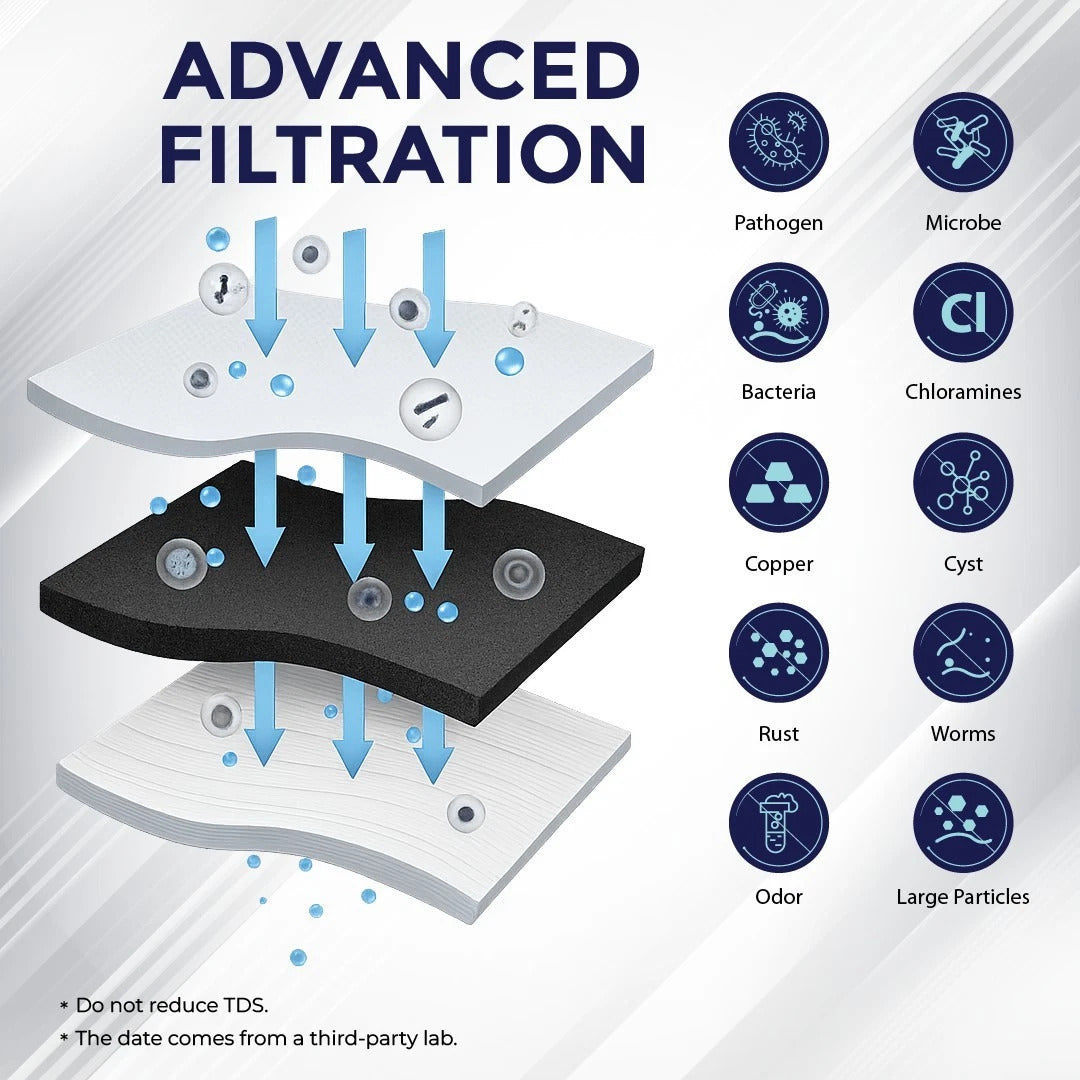 ADVANCED FILTRATION

Pathogen

Microbe

Bacteria

Cl

Chloramines

Copper

Cyst

Rust

Worms

Odor

Large Particles

* Do not reduce TDS.
* The date comes from a third-party lab.