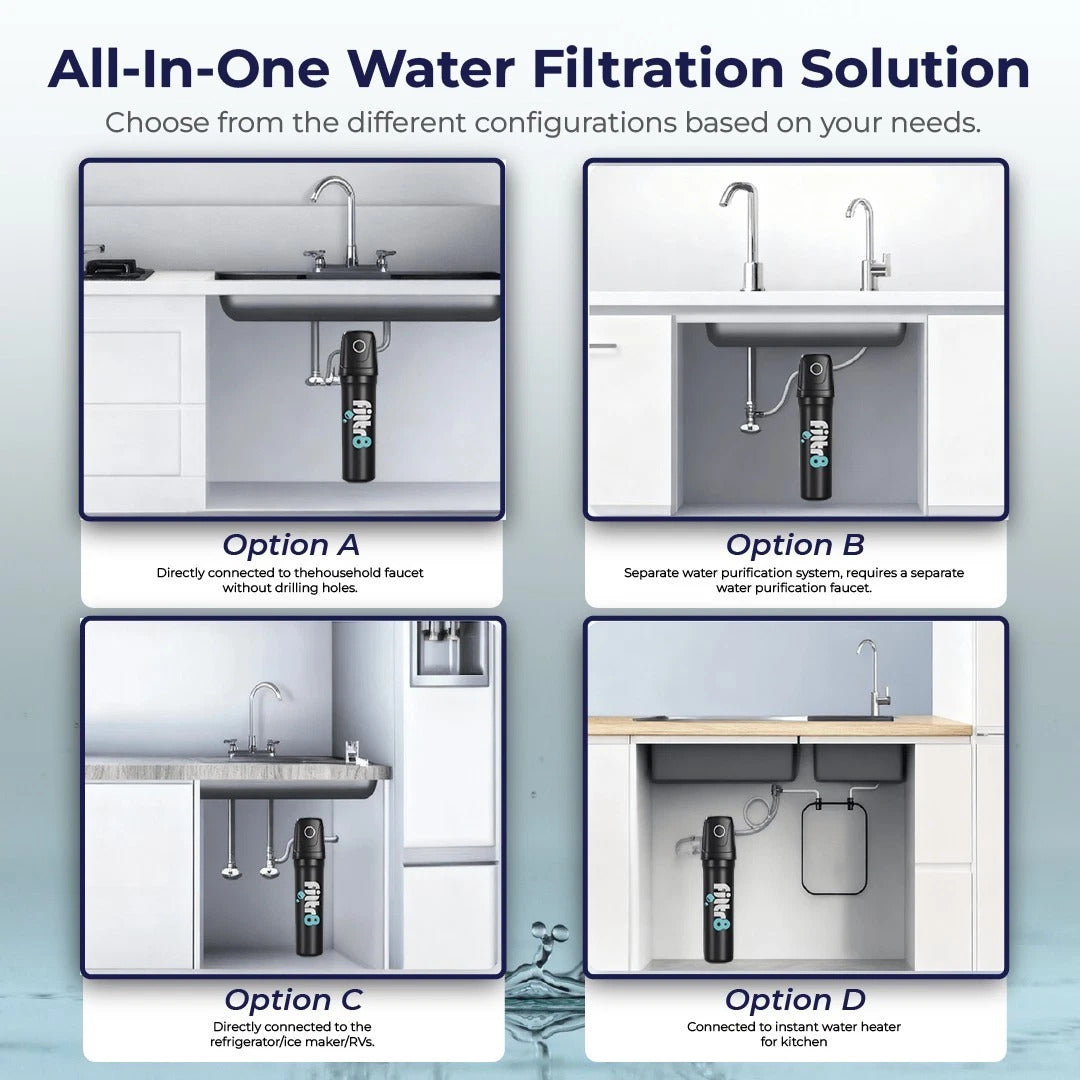 All-In-One Water Filtration Solution

Choose from the different configurations based on your needs.

filtr8

Option A

Directly connected to thehousehold faucet without drilling holes.

filtr8

Option B

Separate water purification system, requires a separate water purification faucet.

filtr8

Option C

Directly connected to the refrigerator/ice maker/RVs.

filtr8

Option D

Connected to instant water heater for kitchen