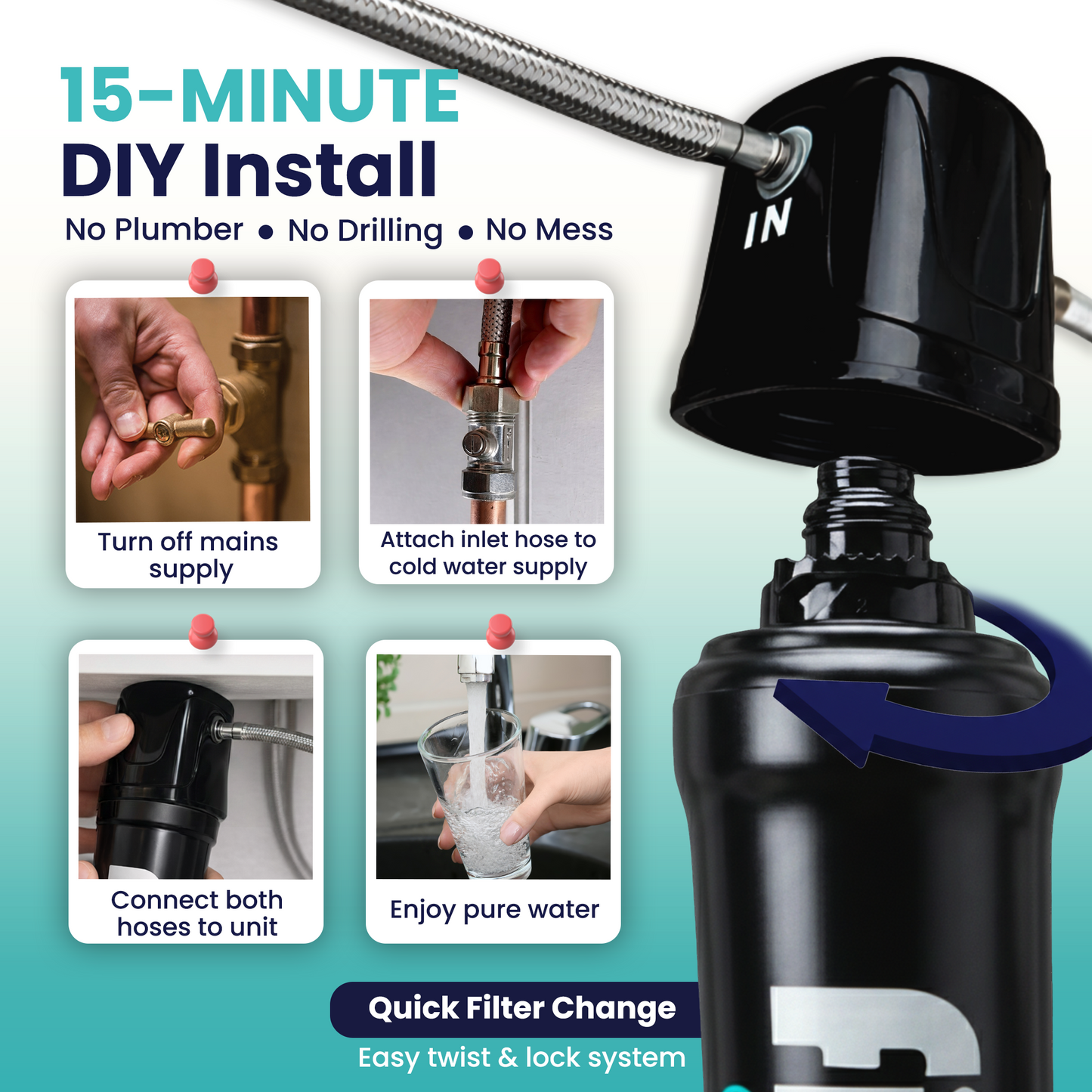 15-MINUTE
DIY Install

No Plumber • No Drilling • No Mess

IN

Turn off mains supply

Attach inlet hose to cold water supply

Connect both hoses to unit

Enjoy pure water

Quick Filter Change

Easy twist & lock system